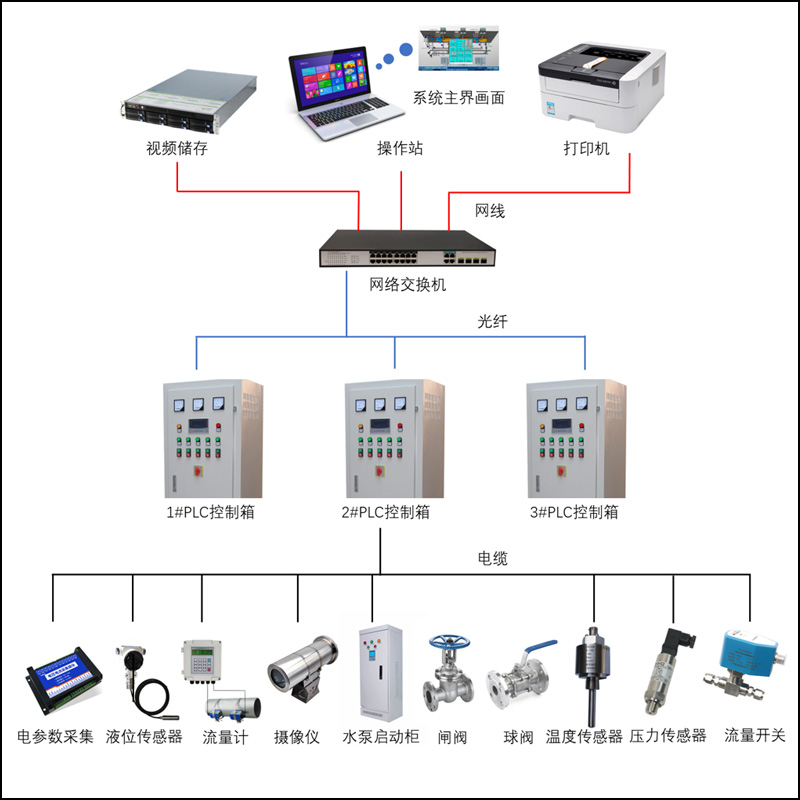 系统主界画面

视频储存

操作站

打印机

网线

网络交换机

光纤

1#PLC控制箱

2#PLC控制箱

3#PLC控制箱

电缆

电参数采集

液位传感器

流量计

摄像仪

水泵启动柜

闸阀

球阀

温度传感器

压力传感器

流量开关